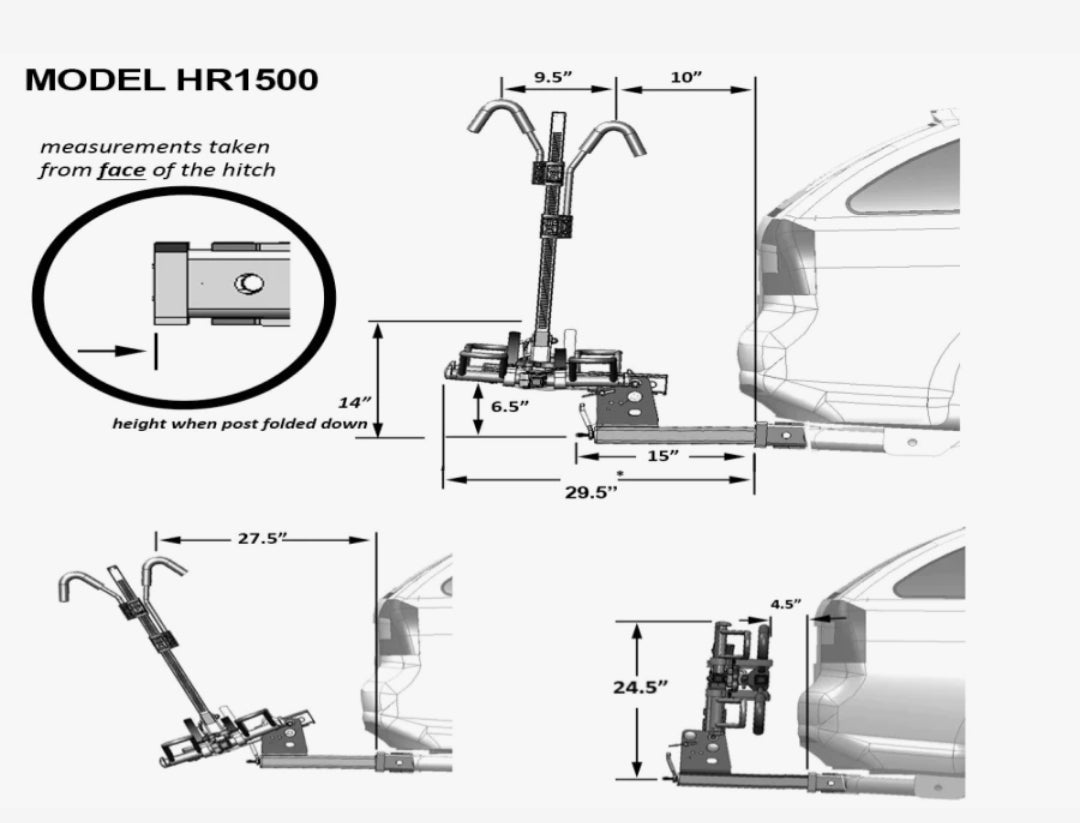 MODEL HR1500

measurements taken from face of the hitch

9.5”

10”

14”

height when post folded down

6.5”

15”

*

29.5”

27.5”

4.5”

24.5”